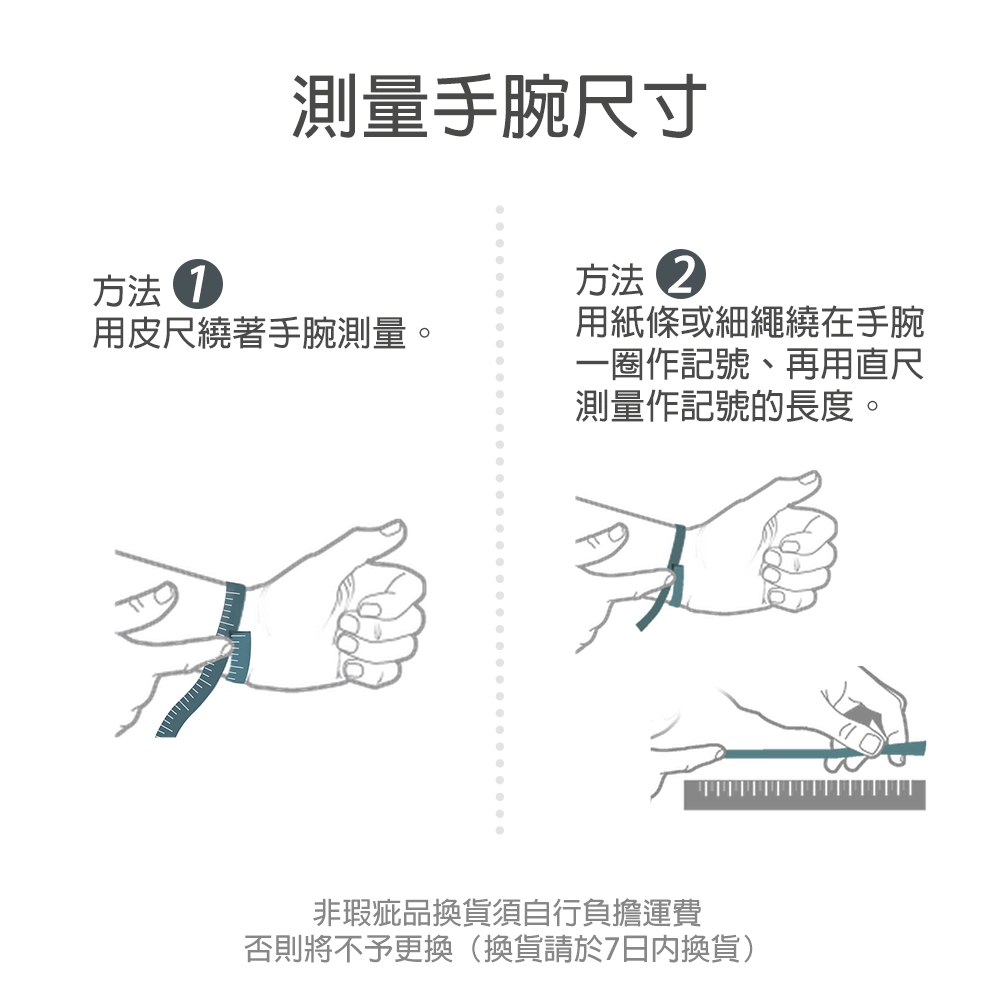 測量手腕尺寸

方法 1
用皮尺繞著手腕測量。

方法 2
用紙條或細繩繞在手腕一圈作記號、再用直尺測量作記號的長度。

非瑕疵品換貨須自行負擔運費
否則將不予更換（換貨請於7日內換貨）